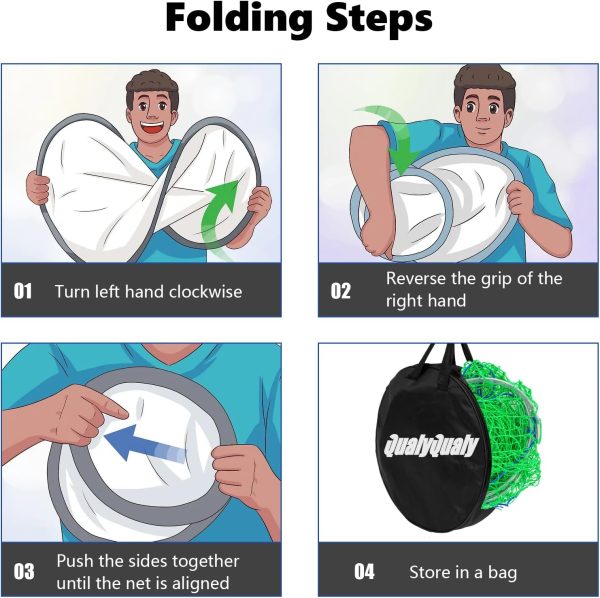 Folding Steps

01 Turn left hand clockwise

02 Reverse the grip of the right hand

03 Push the sides together until the net is aligned

QualyQualy

04 Store in a bag